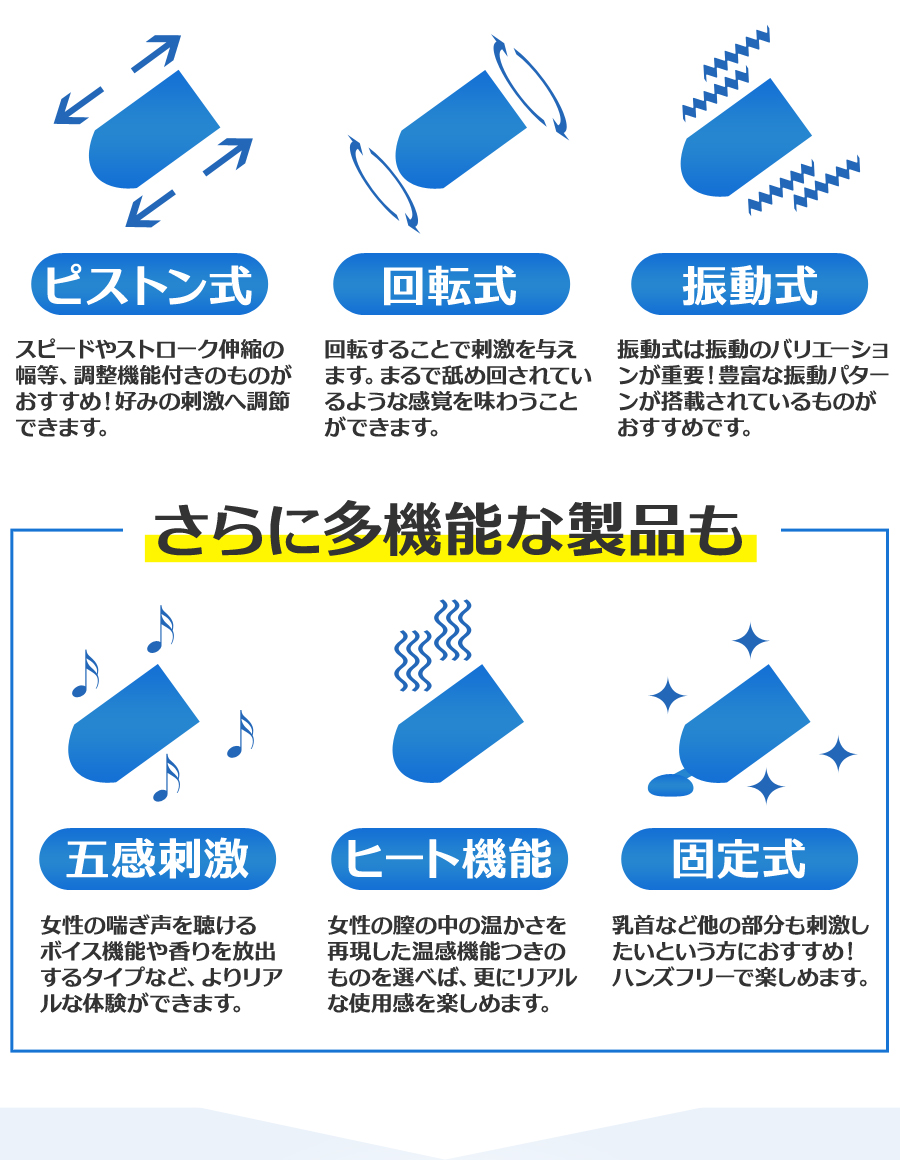 ピストン式

スピードやストローク伸縮の幅等、調整機能付きのものがおすすめ！好みの刺激へ調節できます。

回転式

回転することで刺激を与えます。まるで舐め回されているような感覚を味わうことができます。

振動式

振動式は振動のバリエーションが重要！豊富な振動パターンが搭載されているものがおすすめです。

さらに多機能な製品も

五感刺激

女性の喘ぎ声を聴けるボイス機能や香りを放出するタイプなど、よりリアルな体験ができます。

ヒート機能

女性の膣の中の温かさを再現した温感機能つきのものを選べば、更にリアルな使用感を楽しめます。

固定式

乳首など他の部分も刺激したいという方におすすめ！ハンズフリーで楽しめます。